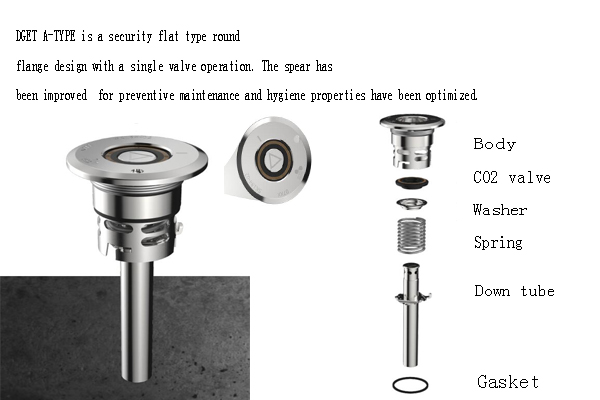 DGET A-TYPE is a security flat type round flange design with a single valve operation. The spear has been improved for preventive maintenance and hygiene properties have been optimized.

Body

CO2 valve

Washer

Spring

Down tube

Gasket